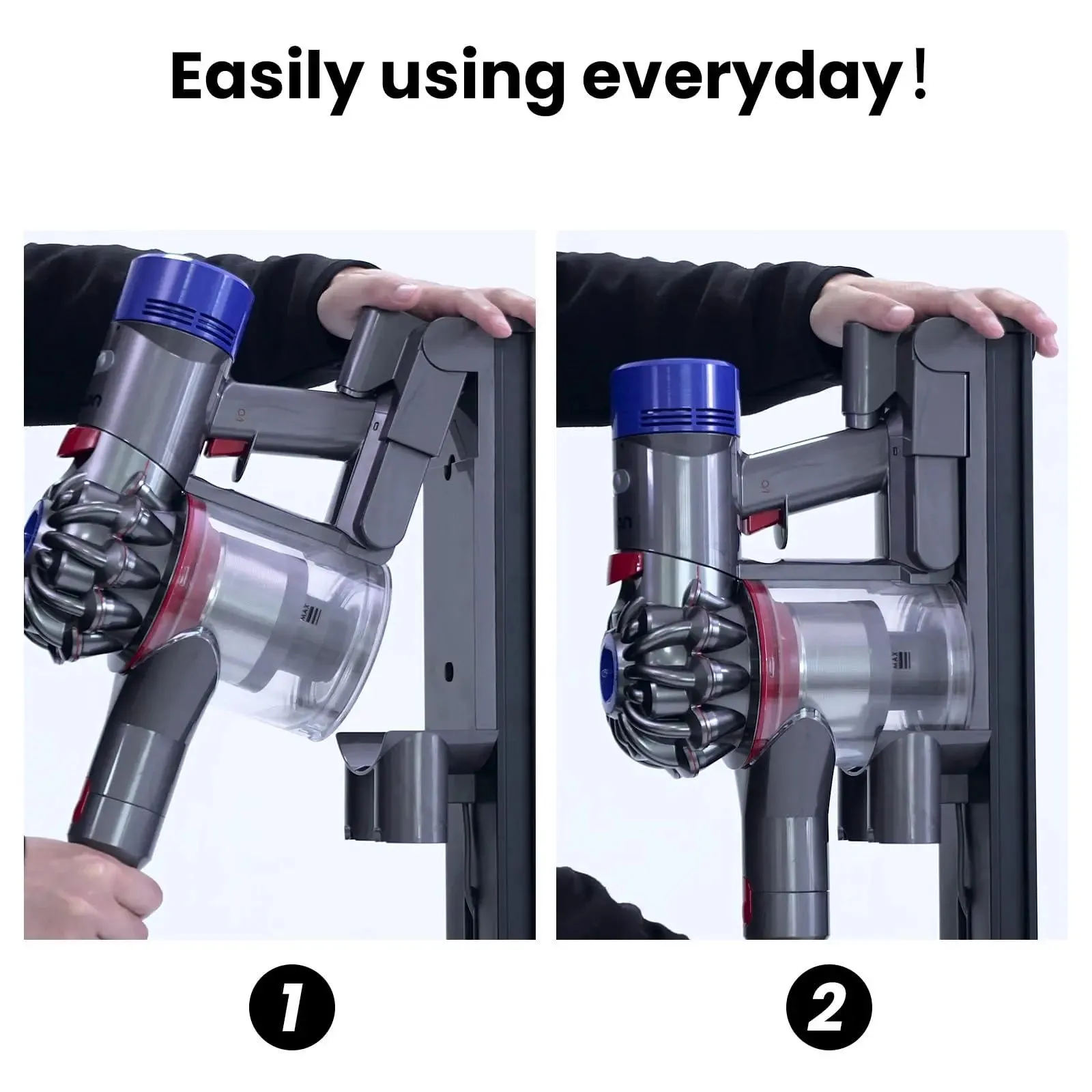 Easily using everyday !

MAX

MAX

1

2